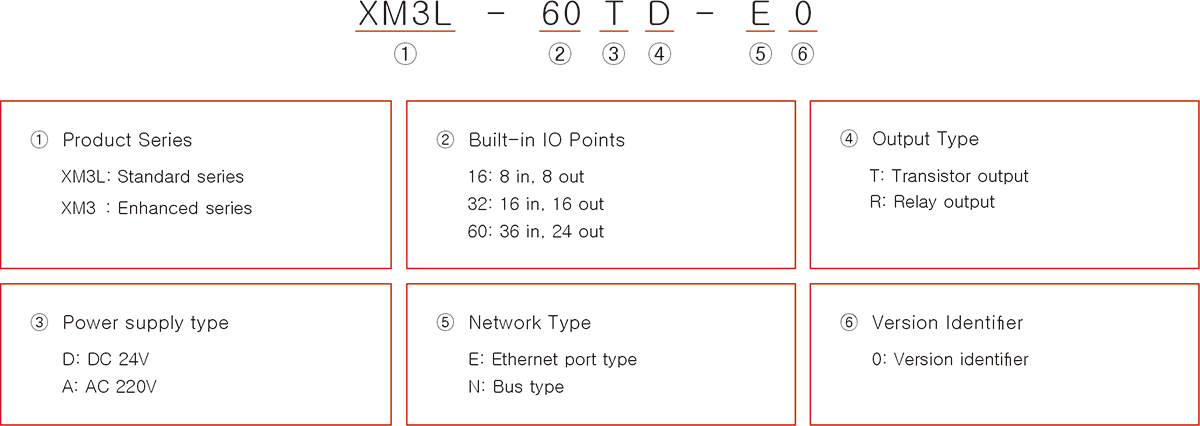 XM3L - 60 T D - E 0
① ② ③ ④ ⑤ ⑥

① Product Series
XM3L: Standard series
XM3 : Enhanced series

② Built-in IO Points
16: 8 in, 8 out
32: 16 in, 16 out
60: 36 in, 24 out

④ Output Type
T: Transistor output
R: Relay output

③ Power supply type
D: DC 24V
A: AC 220V

⑤ Network Type
E: Ethernet port type
N: Bus type

⑥ Version Identifier
0: Version identifier